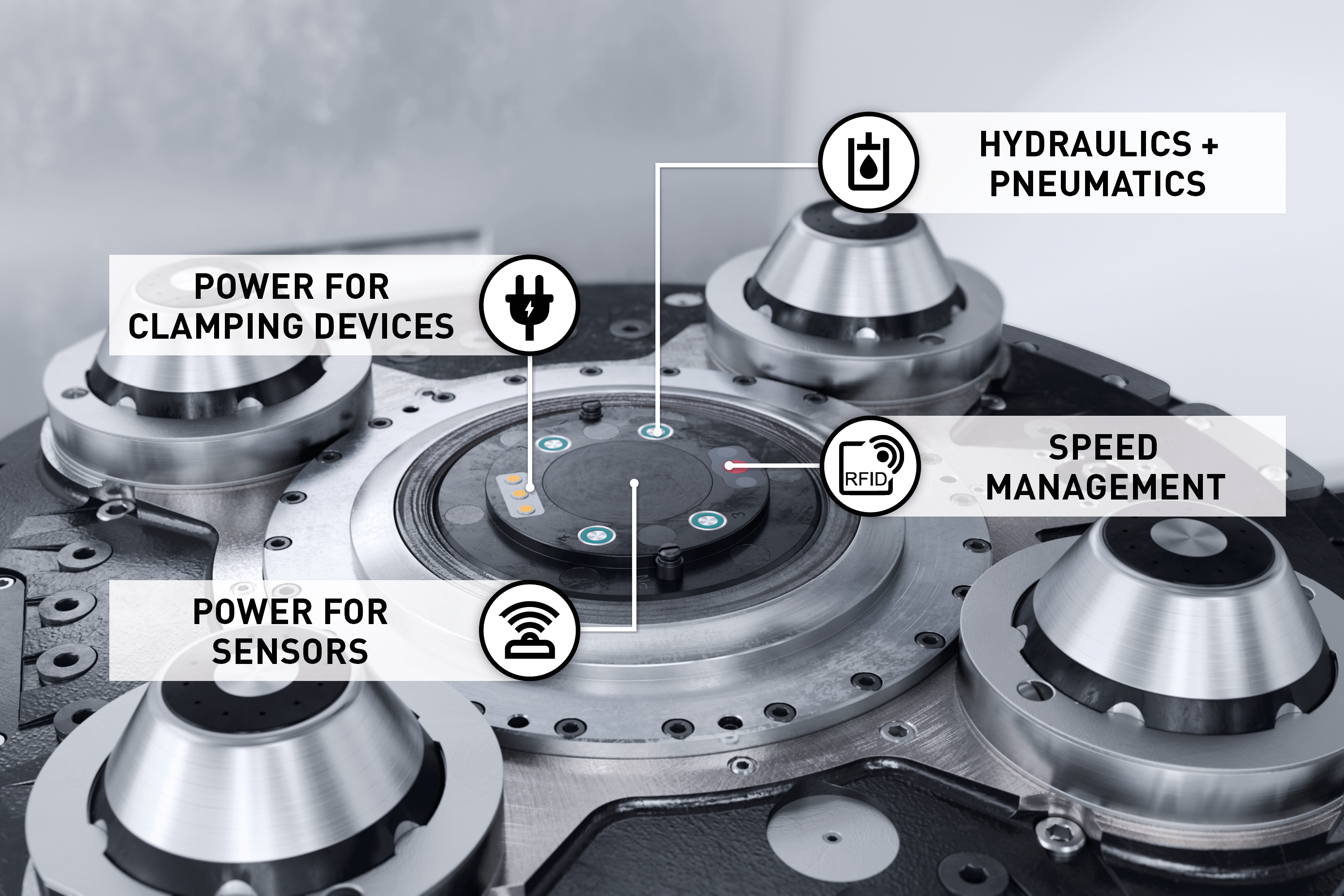 HYDRAULICS +
PNEUMATICS

POWER FOR
CLAMPING DEVICES

RFID

SPEED
MANAGEMENT

POWER FOR
SENSORS